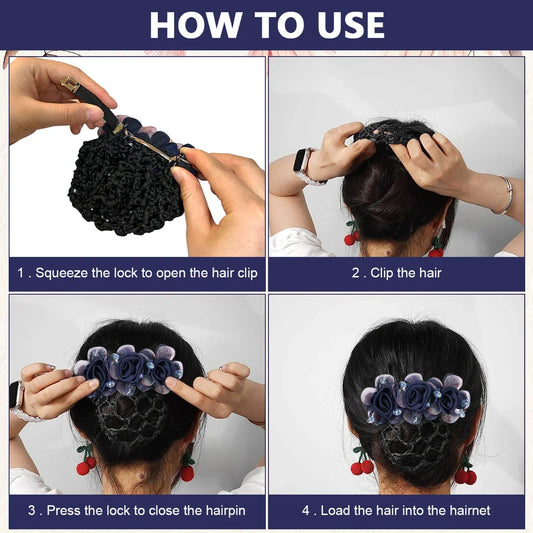 HOW TO USE

1 . Squeeze the lock to open the hair clip

2 . Clip the hair

3 . Press the lock to close the hairpin

4 . Load the hair into the hairnet